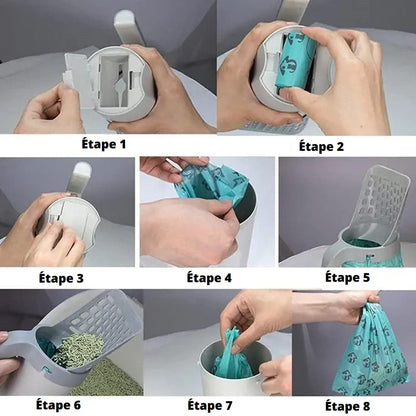 Étape 1

Étape 2

Étape 3

Étape 4

Étape 5

Étape 6

Étape 7

Étape 8